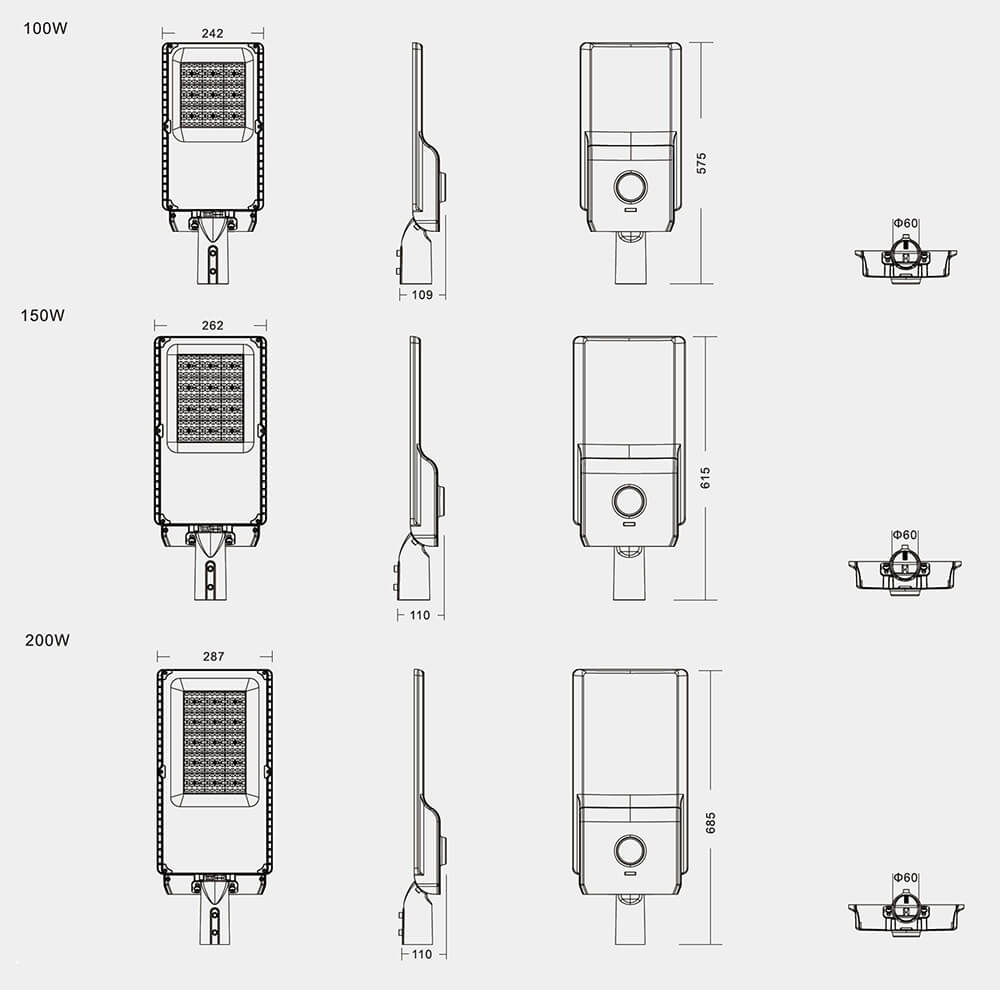 100W

242

109

575

Φ60

150W

262

110

615

Φ60

200W

287

110

685

Φ60